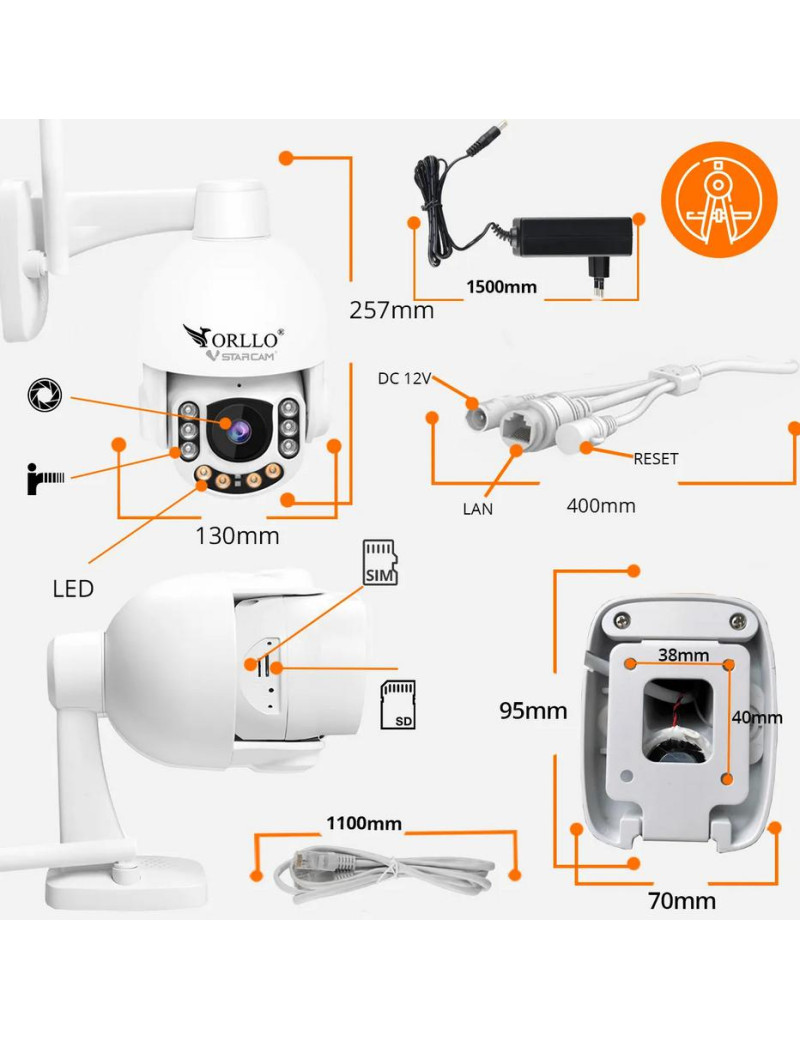 257mm

1500mm

ORLLO®
STARCAM

DC 12V

RESET

LAN

400mm

130mm

LED

SIM

SD

38mm

95mm

40mm

1100mm

70mm